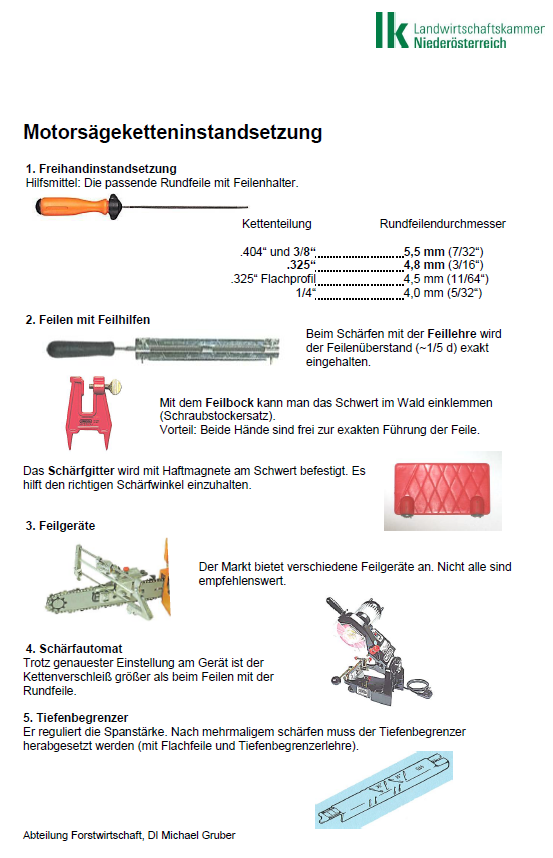 lk Landwirtschaftskammer Niederösterreich

Motorsägeketteninstandsetzung

1. Freihandinstandsetzung
Hilfsmittel: Die passende Rundfeile mit Feilenhalter.

| Kettenteilung | Rundfeilendurchmesser |
|---|---|
| .404“ und 3/8“ | 5,5 mm (7/32“) |
| .325“ | 4,8 mm (3/16“) |
| .325“ Flachprofil | 4,5 mm (11/64“) |
| 1/4“ | 4,0 mm (5/32“) |

2. Feilen mit Feilhilfen
Beim Schärfen mit der Feillehre wird der Feilenüberstand (~1/5 d) exakt eingehalten.

Mit dem Feilbock kann man das Schwert im Wald einklemmen (Schraubstockersatz).
Vorteil: Beide Hände sind frei zur exakten Führung der Feile.

Das Schärfgitter wird mit Haftmagnete am Schwert befestigt. Es hilft den richtigen Schärfwinkel einzuhalten.

3. Feilgeräte
Der Markt bietet verschiedene Feilgeräte an. Nicht alle sind empfehlenswert.

4. Schärfautomat
Trotz genauester Einstellung am Gerät ist der Kettenverschleiß größer als beim Feilen mit der Rundfeile.

5. Tiefenbegrenzer
Er reguliert die Spanstärke. Nach mehrmaligem schärfen muss der Tiefenbegrenzer herabgesetzt werden (mit Flachfeile und Tiefenbegrenzerlehre).

Abteilung Forstwirtschaft, DI Michael Gruber